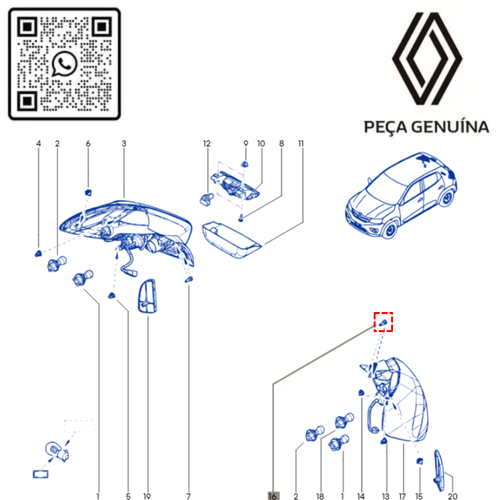 PEÇA GENUÍNA

4 2 6 3 12 9 10 8 11

1 5 19 7

16 2 18 1 14 13 17 15 20